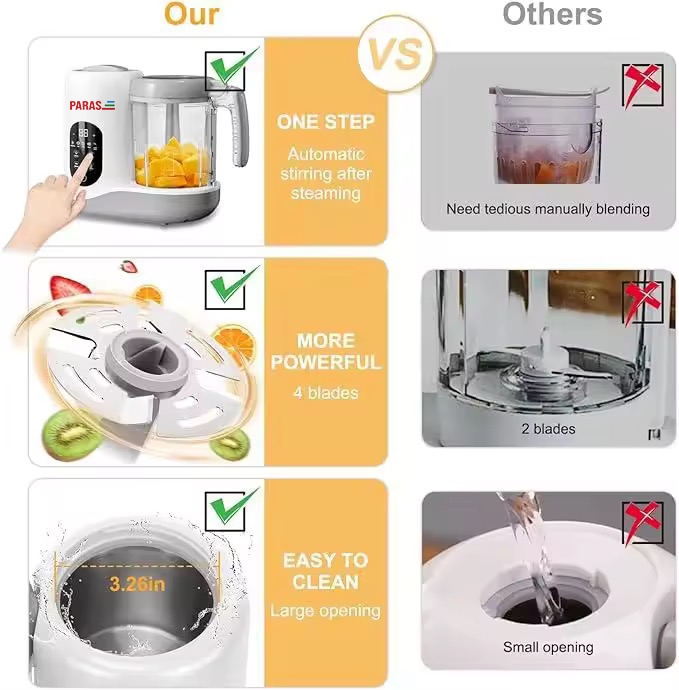 Our

VS

Others

PARAS

ONE STEP

Automatic stirring after steaming

Need tedious manually blending

MORE POWERFUL

4 blades

2 blades

3.26in

EASY TO CLEAN

Large opening

Small opening