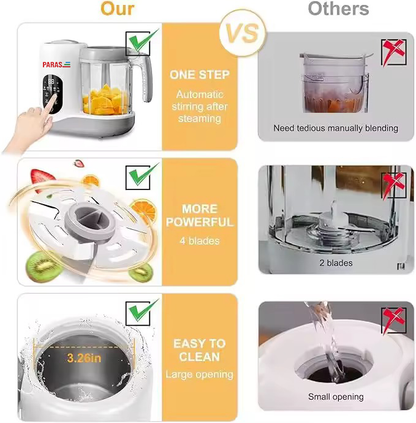 Our

VS

Others

PARAS

ONE STEP

Automatic stirring after steaming

Need tedious manually blending

MORE POWERFUL

4 blades

2 blades

3.26in

EASY TO CLEAN

Large opening

Small opening